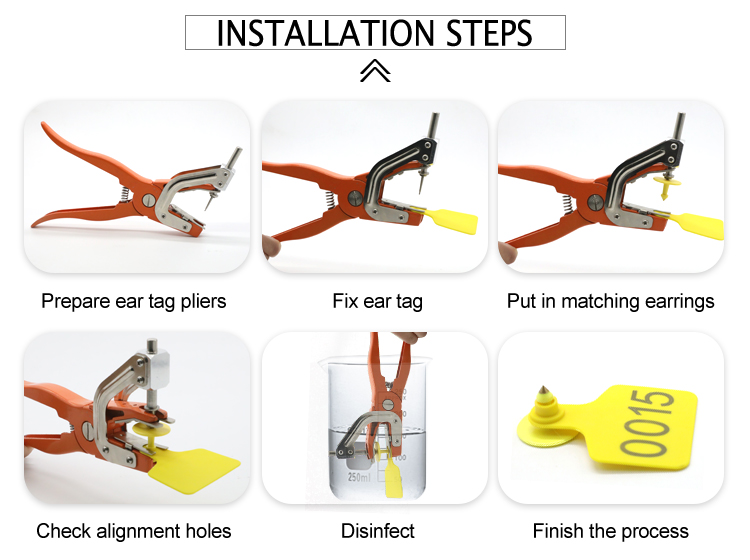 INSTALLATION STEPS

Prepare ear tag pliers

Fix ear tag

Put in matching earrings

Check alignment holes

250ml

Disinfect

0015

Finish the process